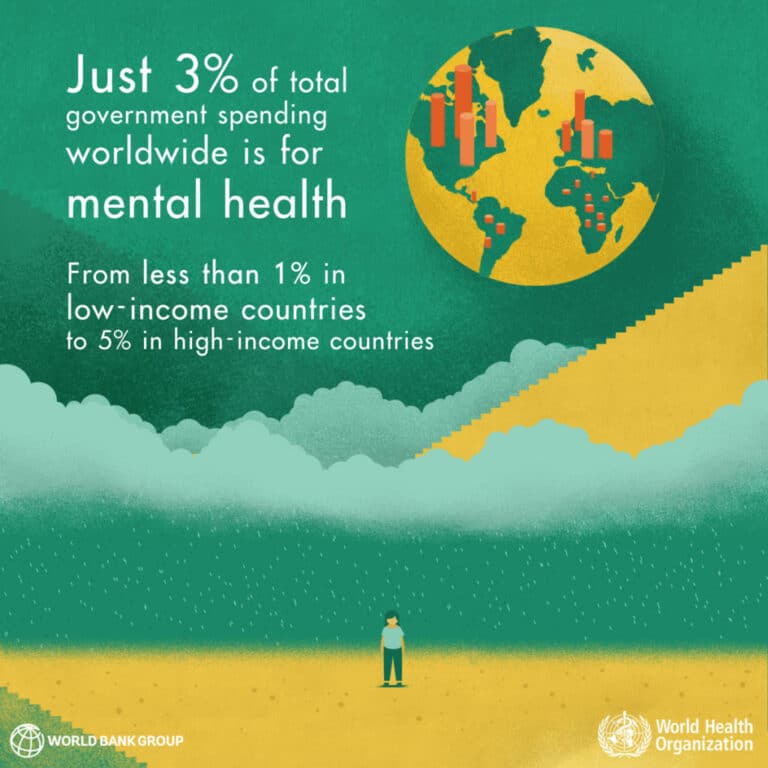 Just 3% of total government spending worldwide is for mental health

From less than 1% in low-income countries to 5% in high-income countries

WORLD BANK GROUP

World Health Organization